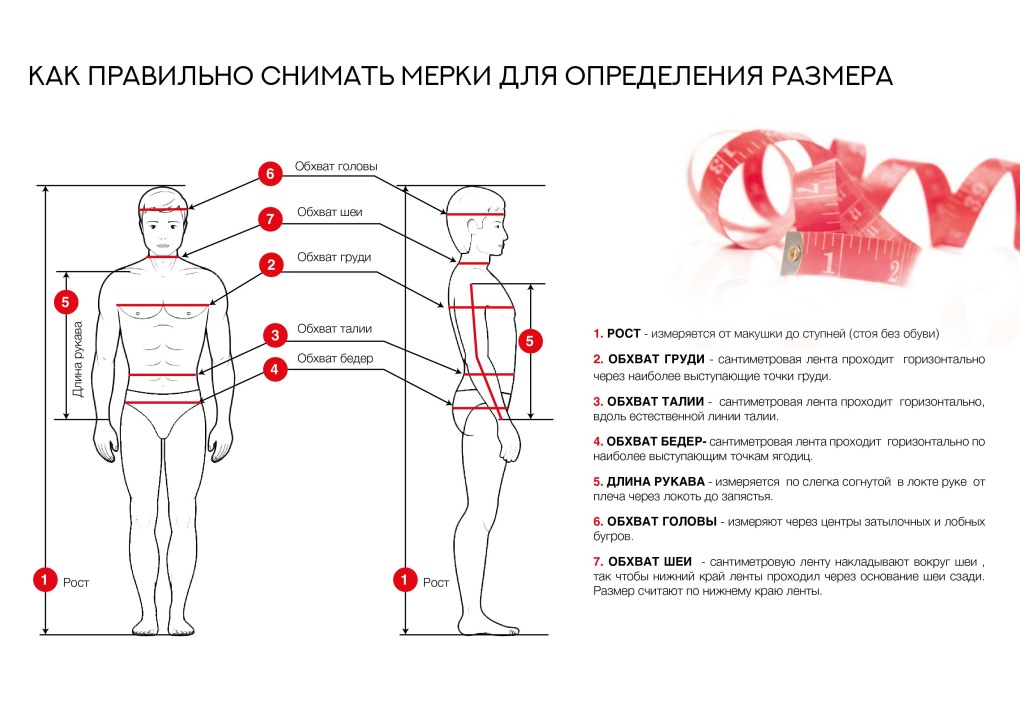 КАК ПРАВИЛЬНО СНИМАТЬ МЕРКИ ДЛЯ ОПРЕДЕЛЕНИЯ РАЗМЕРА

6 Обхват головы
7 Обхват шеи
2 Обхват груди
3 Обхват талии
4 Обхват бедер
5 Длина рукава
1 Рост

5
1 Рост

1. РОСТ - измеряется от макушки до ступней (стоя без обуви)

2. ОБХВАТ ГРУДИ - сантиметровая лента проходит горизонтально через наиболее выступающие точки груди.

3. ОБХВАТ ТАЛИИ - сантиметровая лента проходит горизонтально, вдоль естественной линии талии.

4. ОБХВАТ БЕДЕР- сантиметровая лента проходит горизонтально по наиболее выступающим точкам ягодиц.

5. ДЛИНА РУКАВА - измеряется по слегка согнутой в локте руке от плеча через локоть до запястья.

6. ОБХВАТ ГОЛОВЫ - измеряют через центры затылочных и лобных бугров.

7. ОБХВАТ ШЕИ - сантиметровую ленту накладывают вокруг шеи , так чтобы нижний край ленты проходил через основание шеи сзади. Размер считают по нижнему краю ленты.