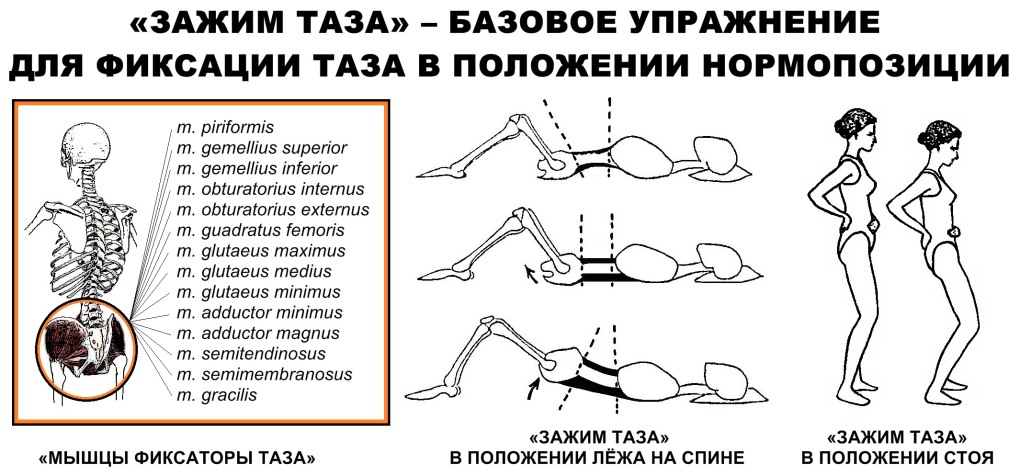 «ЗАЖИМ ТАЗА» – БАЗОВОЕ УПРАЖНЕНИЕ
ДЛЯ ФИКСАЦИИ ТАЗА В ПОЛОЖЕНИИ НОРМОПОЗИЦИИ

m. piriformis
m. gemellius superior
m. gemellius inferior
m. obturatorius internus
m. obturatorius externus
m. guadratus femoris
m. glutaeus maximus
m. glutaeus medius
m. glutaeus minimus
m. adductor minimus
m. adductor magnus
m. semitendinosus
m. semimembranosus
m. gracilis

«МЫШЦЫ ФИКСАТОРЫ ТАЗА»

«ЗАЖИМ ТАЗА»
В ПОЛОЖЕНИИ ЛЁЖА НА СПИНЕ

«ЗАЖИМ ТАЗА»
В ПОЛОЖЕНИИ СТОЯ